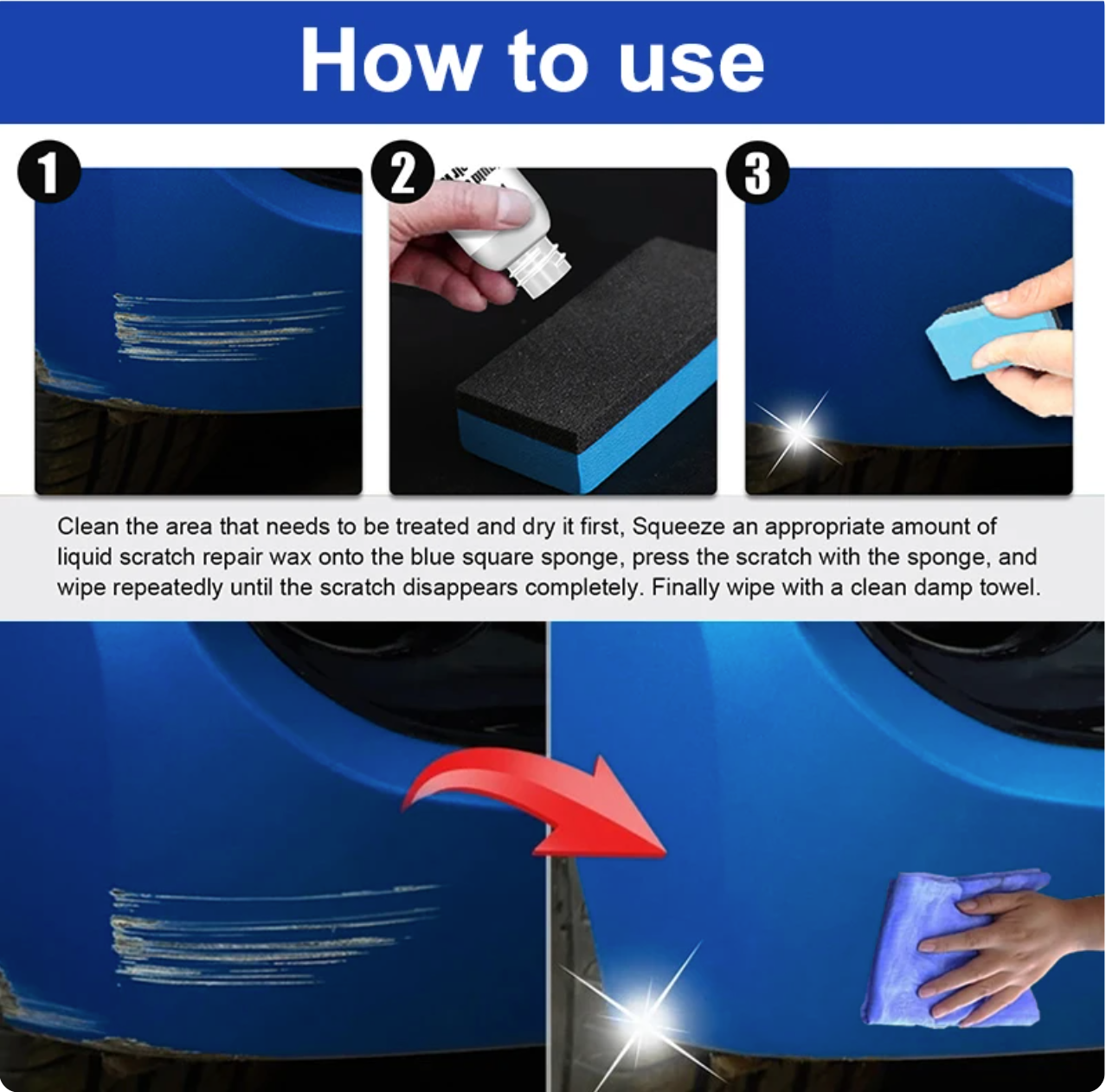 How to use

1

2

3

Clean the area that needs to be treated and dry it first, Squeeze an appropriate amount of liquid scratch repair wax onto the blue square sponge, press the scratch with the sponge, and wipe repeatedly until the scratch disappears completely. Finally wipe with a clean damp towel.